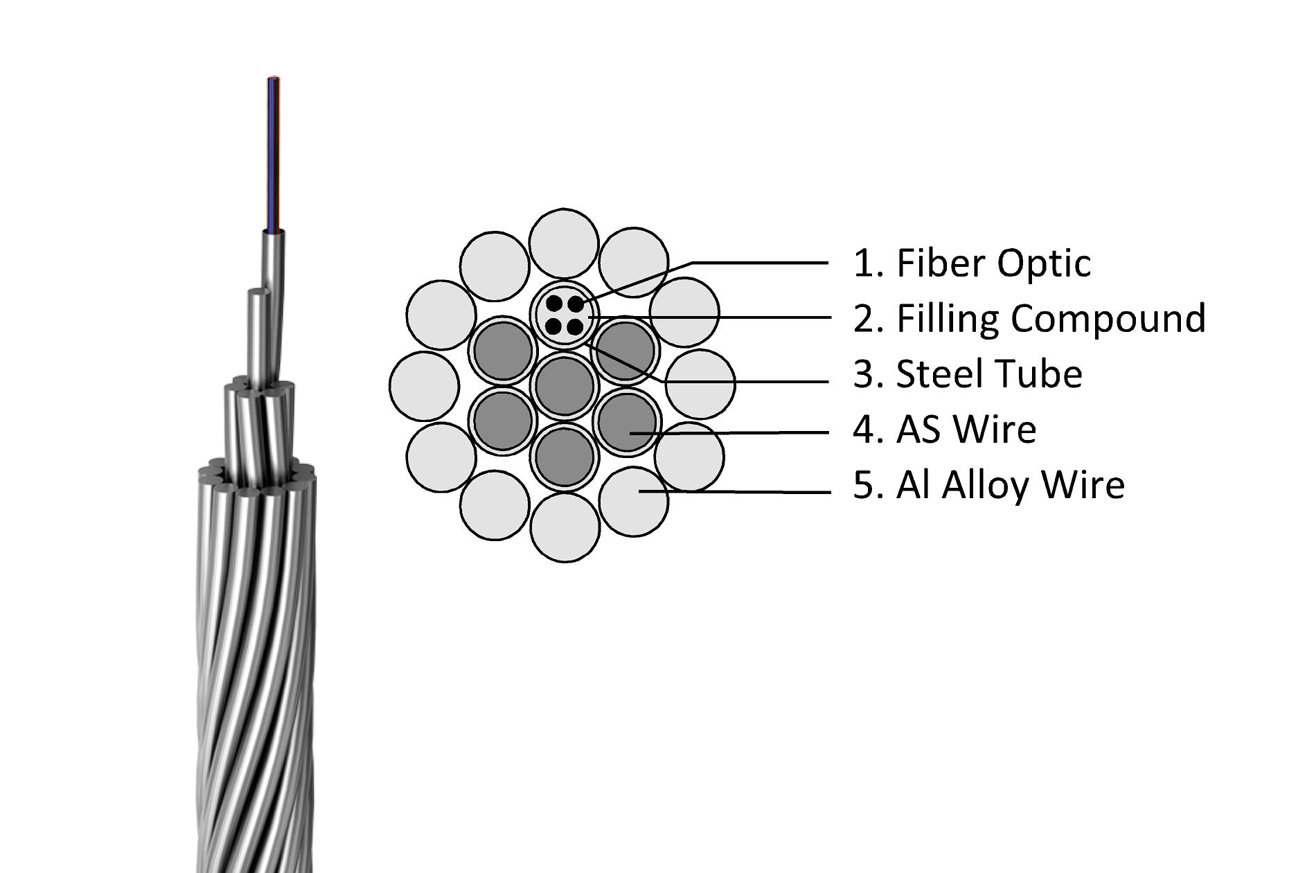 1. Fiber Optic
2. Filling Compound
3. Steel Tube
4. AS Wire
5. Al Alloy Wire